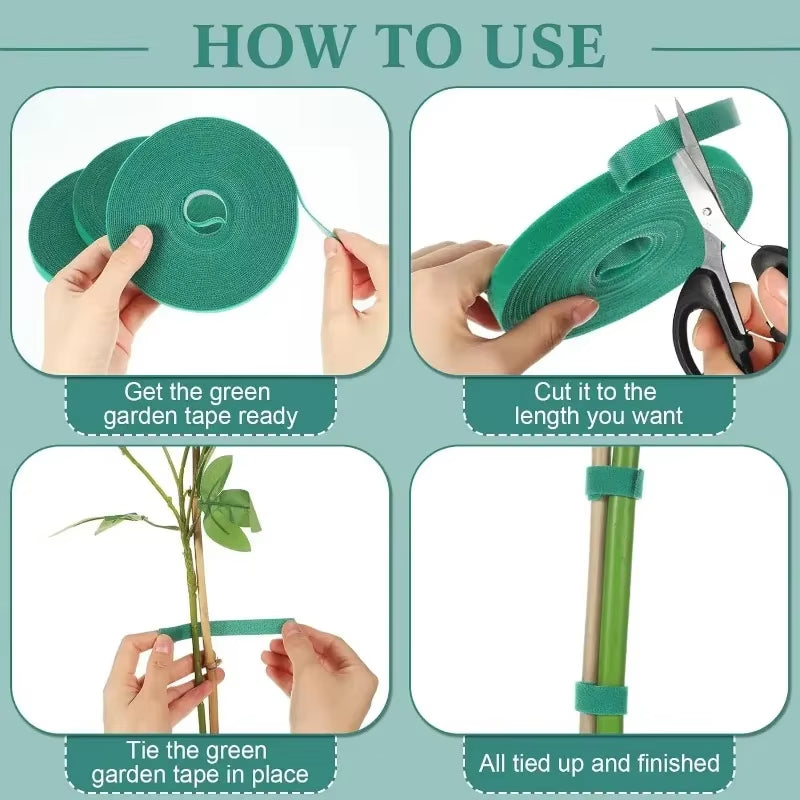 HOW TO USE

Get the green garden tape ready

Cut it to the length you want

Tie the green garden tape in place

All tied up and finished