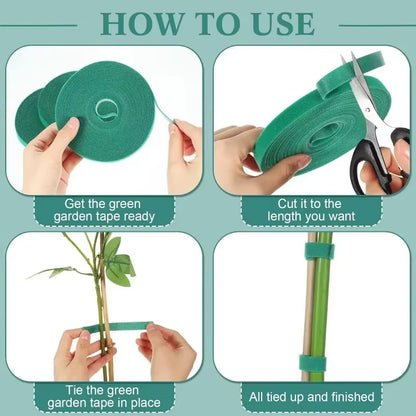 HOW TO USE

Get the green garden tape ready

Cut it to the length you want

Tie the green garden tape in place

All tied up and finished