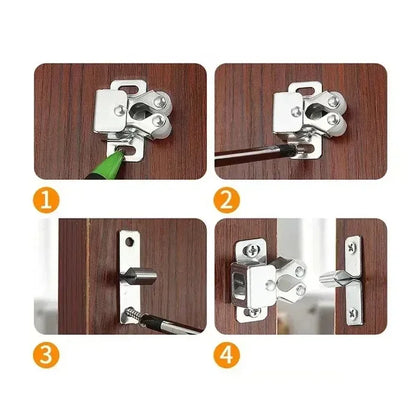 1

2

3

4